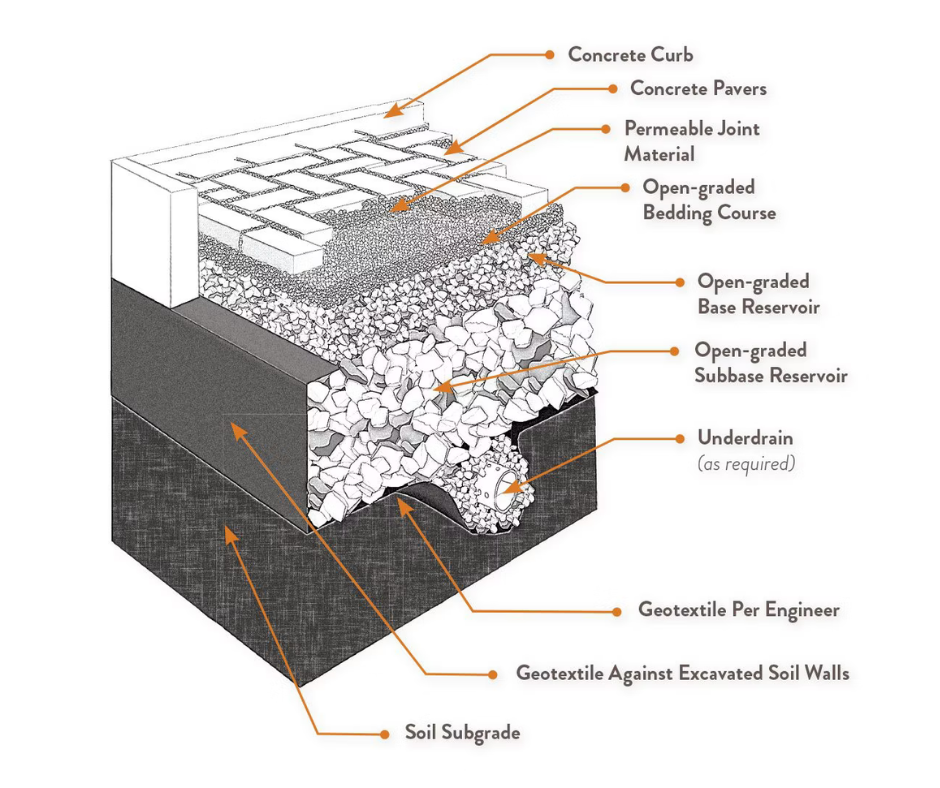 Concrete Curb

Concrete Pavers

Permeable Joint Material

Open-graded Bedding Course

Open-graded Base Reservoir

Open-graded Subbase Reservoir

Underdrain (as required)

Geotextile Per Engineer

Geotextile Against Excavated Soil Walls

Soil Subgrade